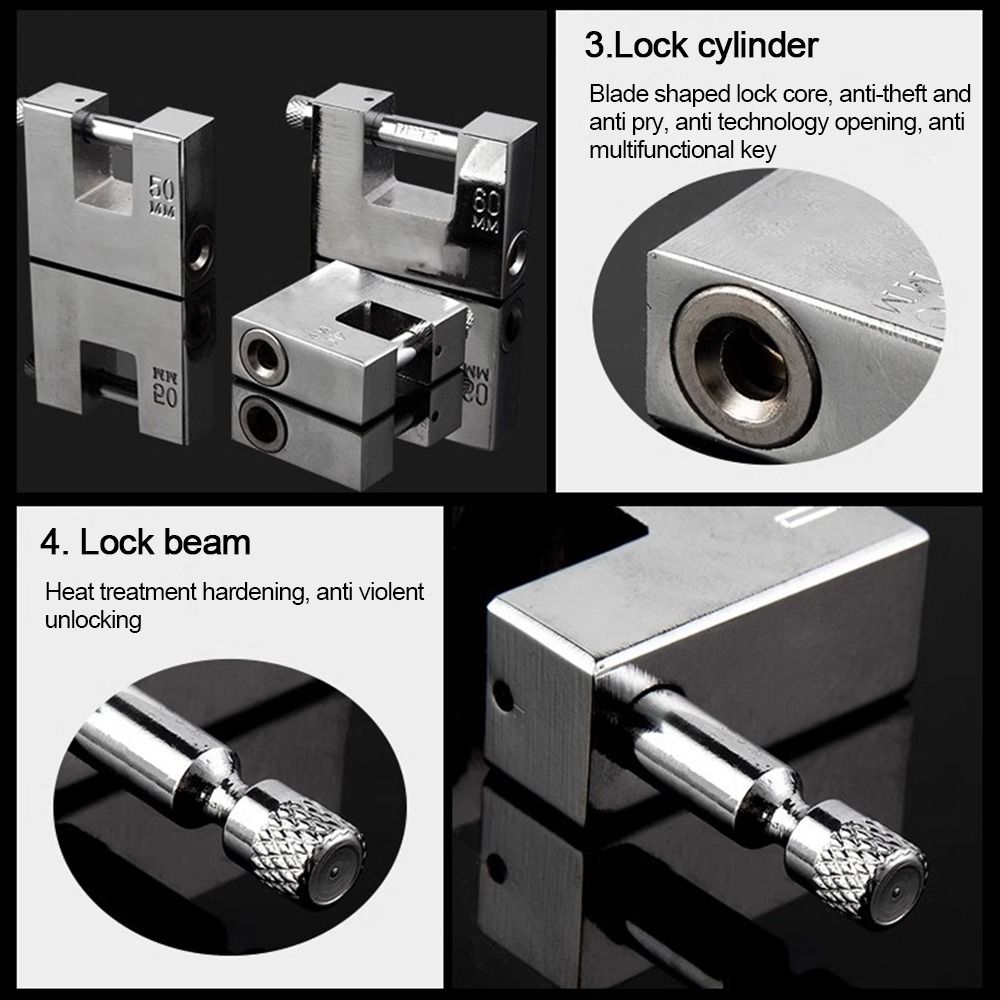 50
MM

60
MM

3.Lock cylinder

Blade shaped lock core, anti-theft and anti pry, anti technology opening, anti multifunctional key

4. Lock beam

Heat treatment hardening, anti violent unlocking